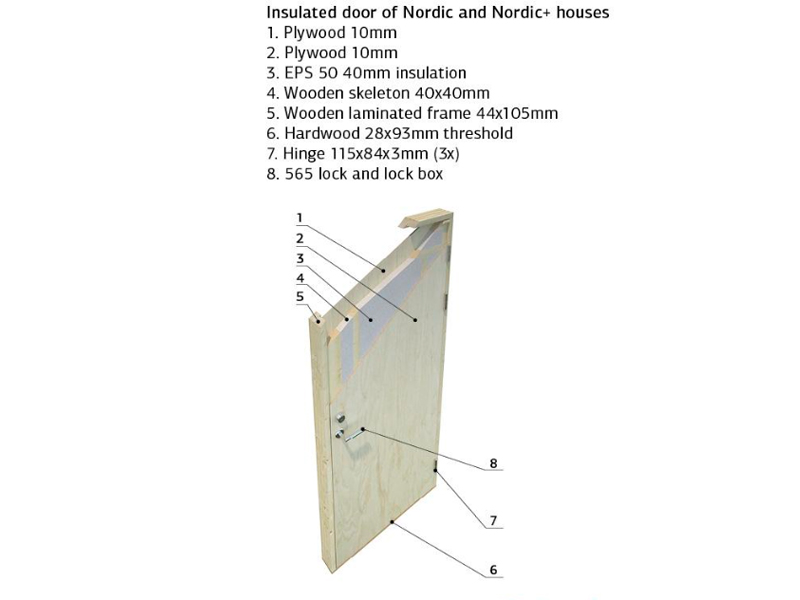 Insulated door of Nordic and Nordic+ houses
1. Plywood 10mm
2. Plywood 10mm
3. EPS 50 40mm insulation
4. Wooden skeleton 40x40mm
5. Wooden laminated frame 44x105mm
6. Hardwood 28x93mm threshold
7. Hinge 115x84x3mm (3x)
8. 565 lock and lock box

1
2
3
4
5
8
7
6